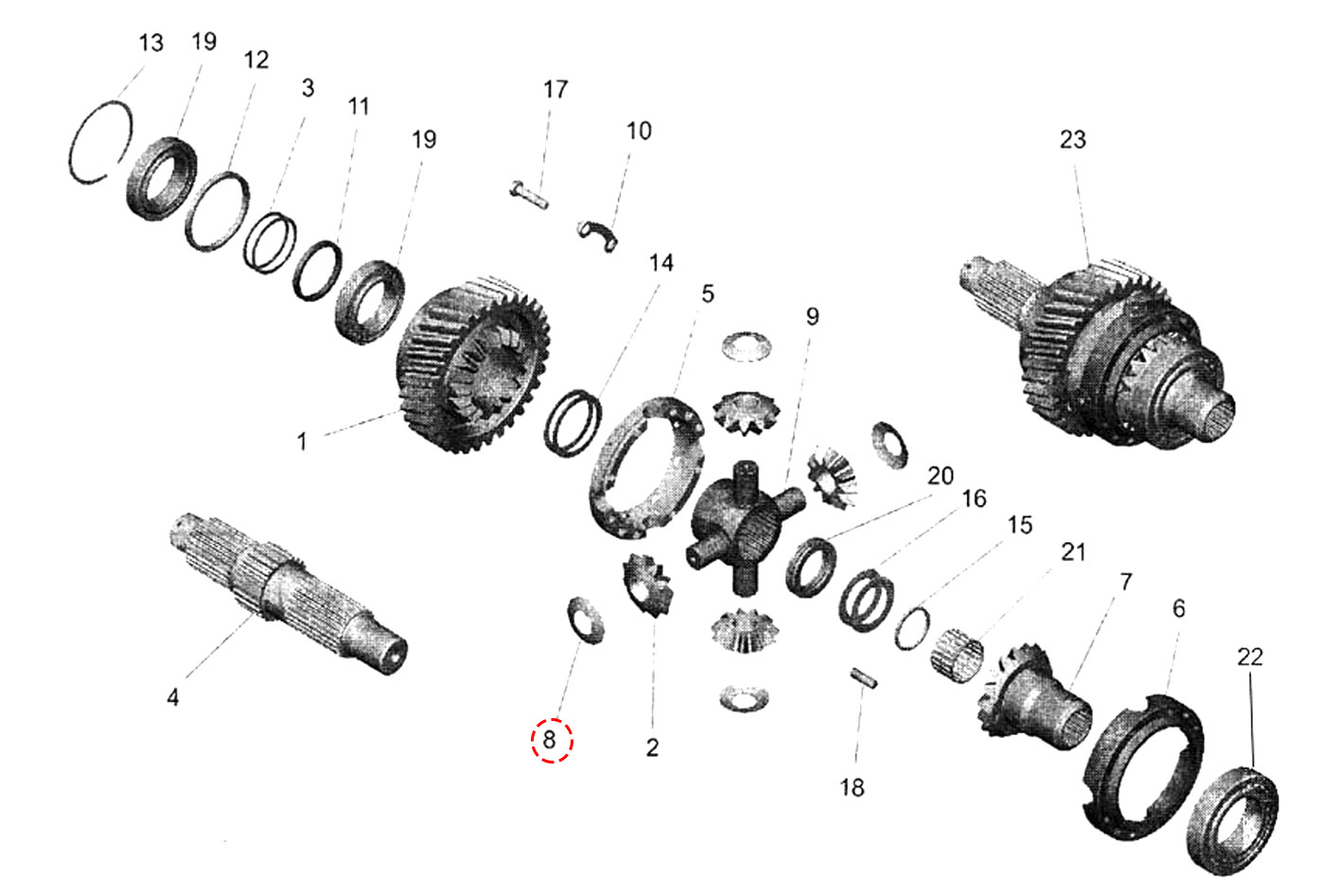 13 19 12 3 11 19 17 10 23 14 5 9 1 20 16 15 21 7 6 22 4 8 2 18