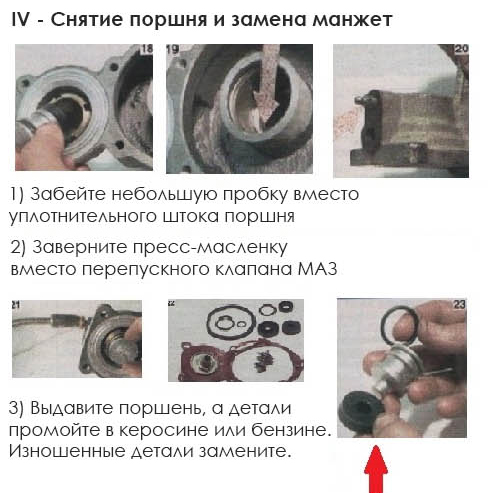 IV - Снятие поршня и замена манжет

18

19

20

1) Забейте небольшую пробку вместо уплотнительного штока поршня

2) Заверните пресс-масленку вместо перепускного клапана МАЗ

21

22

23

3) Выдавите поршень, а детали промойте в керосине или бензине. Изношенные детали замените.