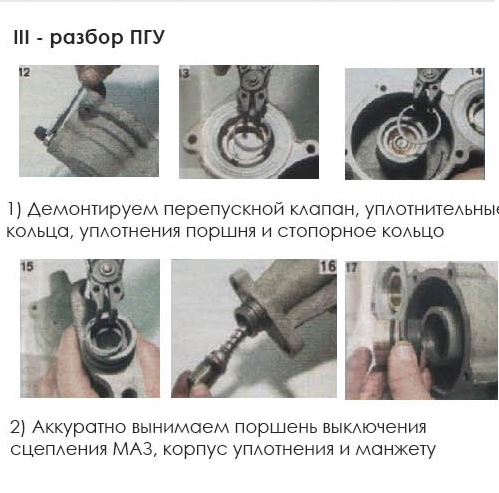 III - разбор ПГУ

12

13

14

1) Демонтируем перепускной клапан, уплотнительные кольца, уплотнения поршня и стопорное кольцо

15

16

17

2) Аккуратно вынимаем поршень выключения сцепления МАЗ, корпус уплотнения и манжету