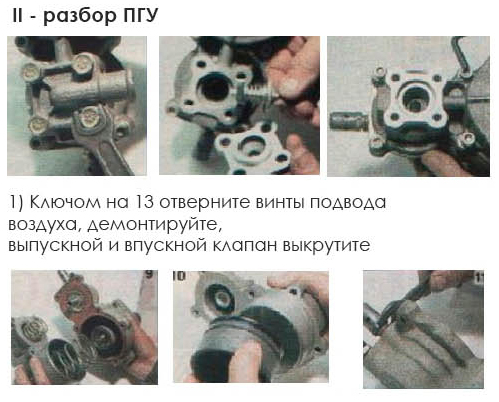 II - разбор ПГУ

1) Ключом на 13 отверните винты подвода воздуха, демонтируйте,
выпускной и впускной клапан выкрутите

9

10

11