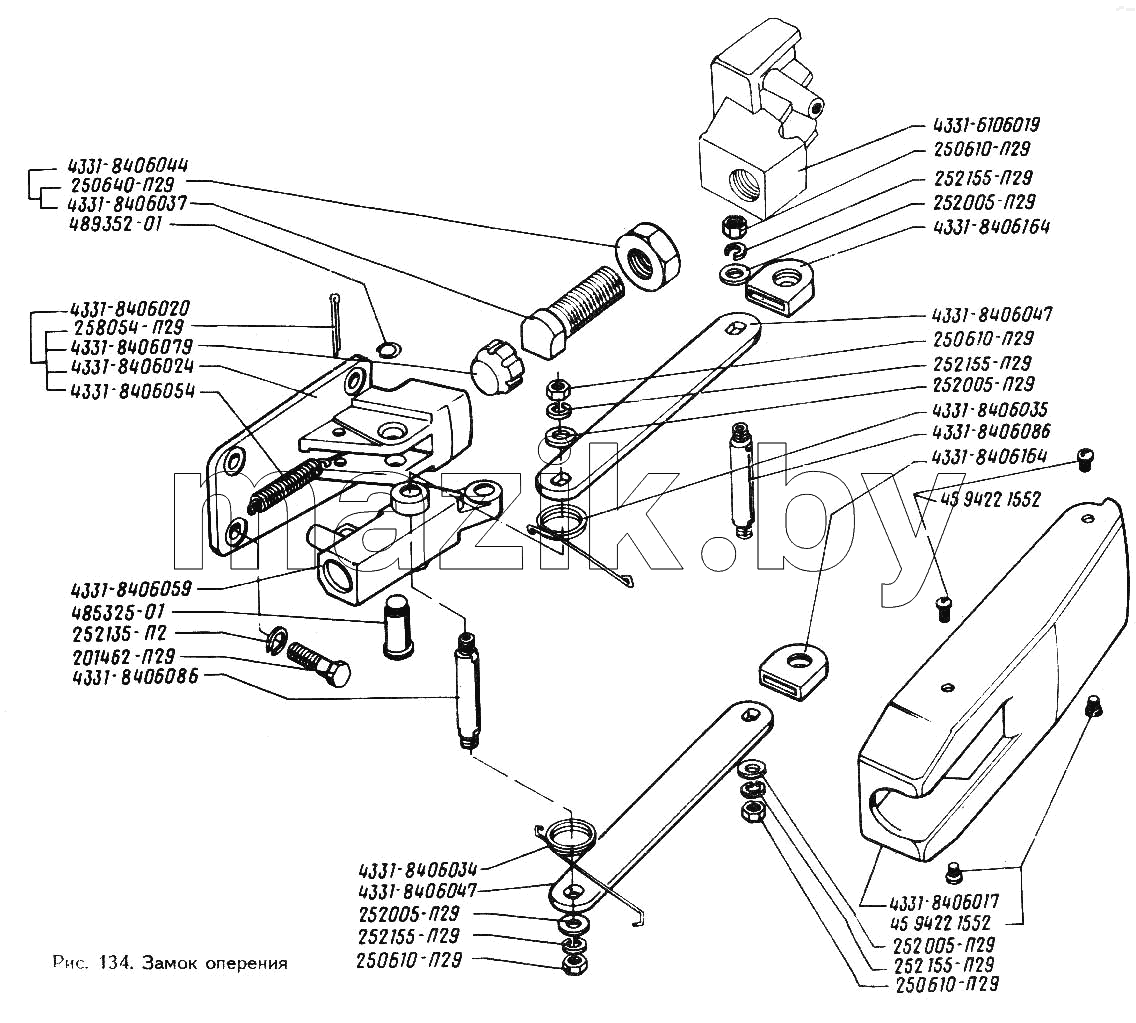 4331-8406044
250640-П29
4331-8406037
489352-01

4331-8406020
258054-П29
4331-8406079
4331-8406024
4331-8406054

4331-8406059
485325-01
252135-П2
201462-П29
4331-8406086

4331-6106019
250610-П29
252155-П29
252005-П29
4331-8406164

4331-8406047
250610-П29
252155-П29
252005-П29
4331-8406035
4331-8406086
4331-8406164
45 9422 1552

mazik.by

4331-8406034
4331-8406047
252005-П29
252155-П29
250610-П29

4331-8406017
45 9422 1552
252005-П29
252155-П29
250610-П29

Рис. 134. Замок оперения