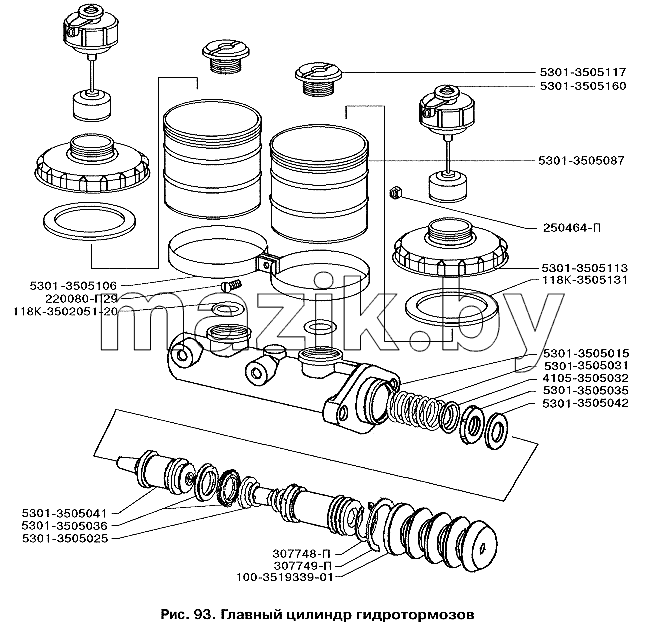 5301-3505117
5301-3505160
5301-3505087
250464-П
5301-3505113
118К-3505131
5301-3505106
220080-П29
118К-3502051-20
mazik.by
5301-3505015
5301-3505031
4105-3505032
5301-3505035
5301-3505042
5301-3505041
5301-3505036
5301-3505025
307748-П
307749-П
100-3519339-01

Рис. 93. Главный цилиндр гидротормозов