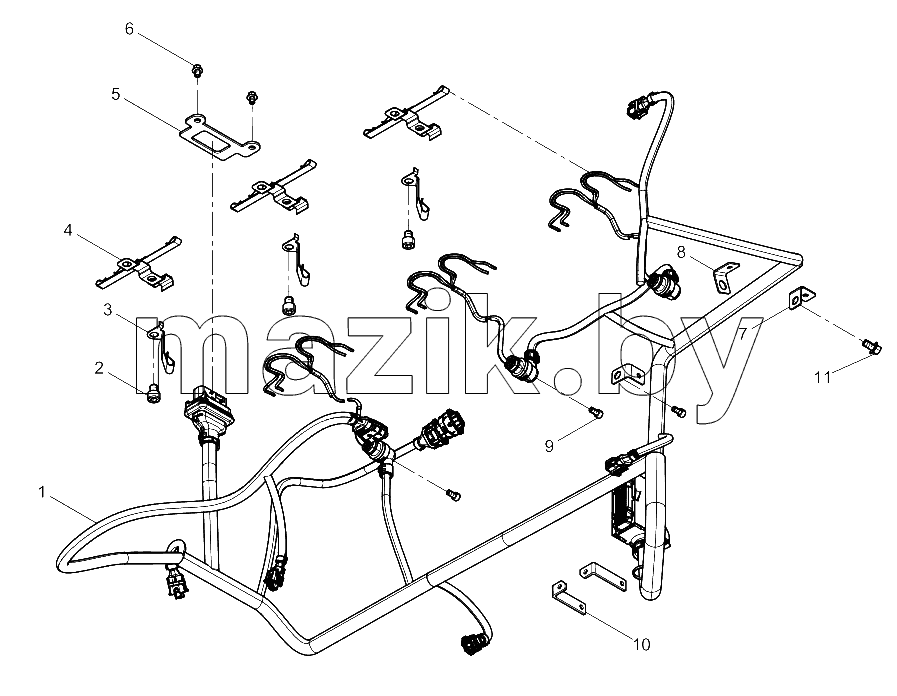 6
5
4
3
2
1
8
7
11
9
10
mazik.by