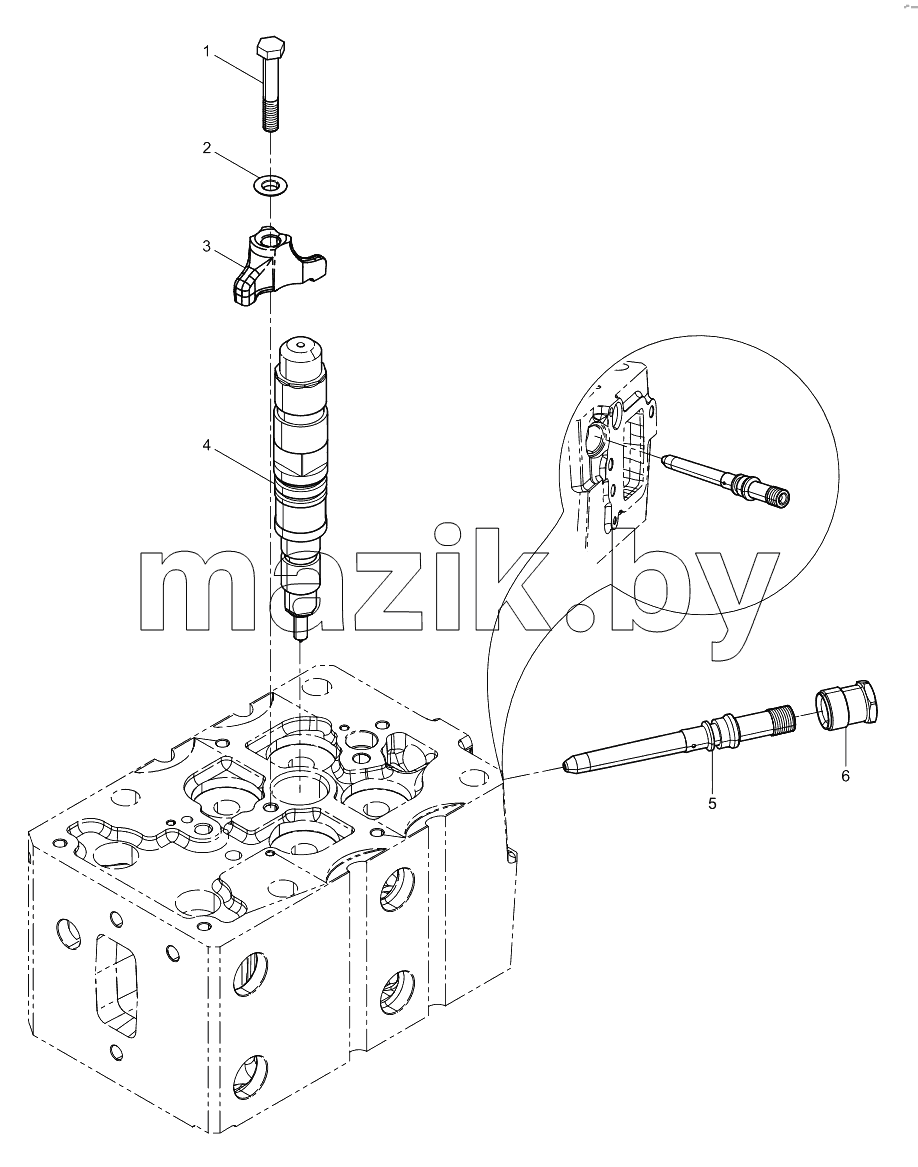 1
2
3
4
mazik.by
5
6