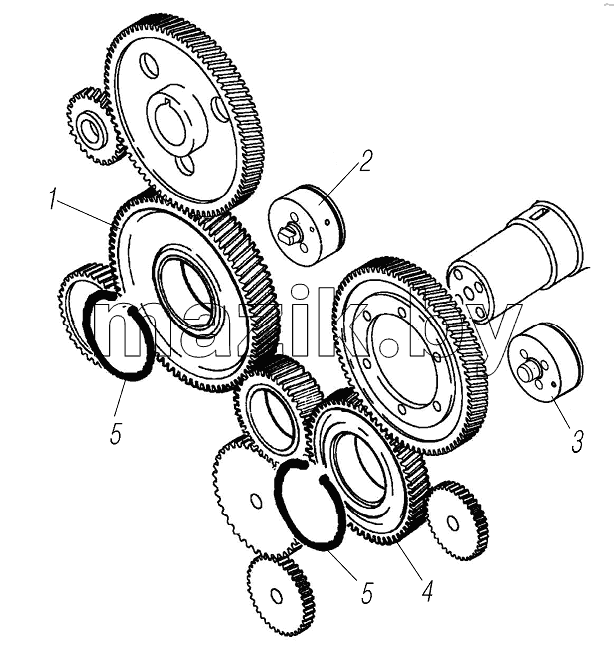 2
1
mazik.by
5
3
5
4