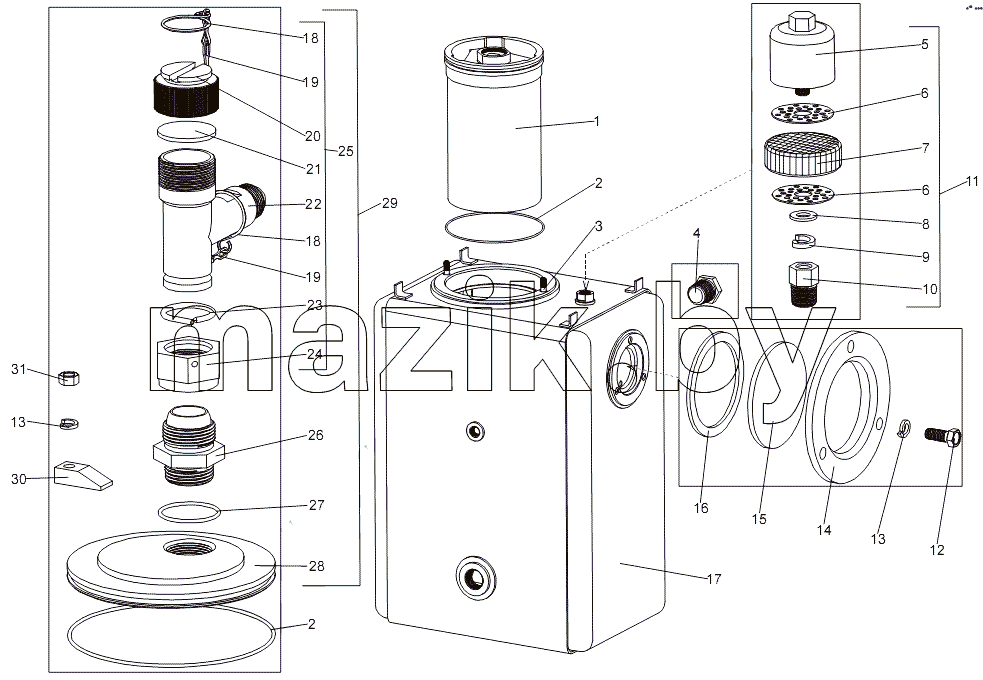 18
19
20
21
25
22
29
18
19
23
24
31
13
26
30
27
28
2
1
2
3
4
5
6
7
6
11
8
9
10
16
15
14
13
12
17
mazik.by