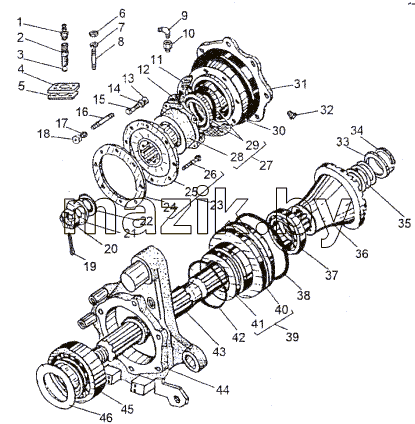 1
2
3
4
5
6
7
8
9
10
11
12
13
14
15
16
17
18
31
32
30
29
28
27
26
25
24
23
22
21
20
19
34
33
35
36
37
38
40
41
39
42
43
44
45
46
mazik.by