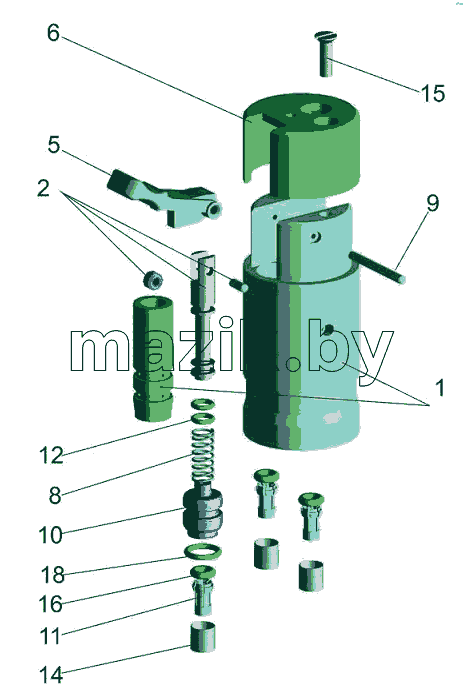 6
15
5
2
9
mazil.by
1
12
8
10
18
16
11
14