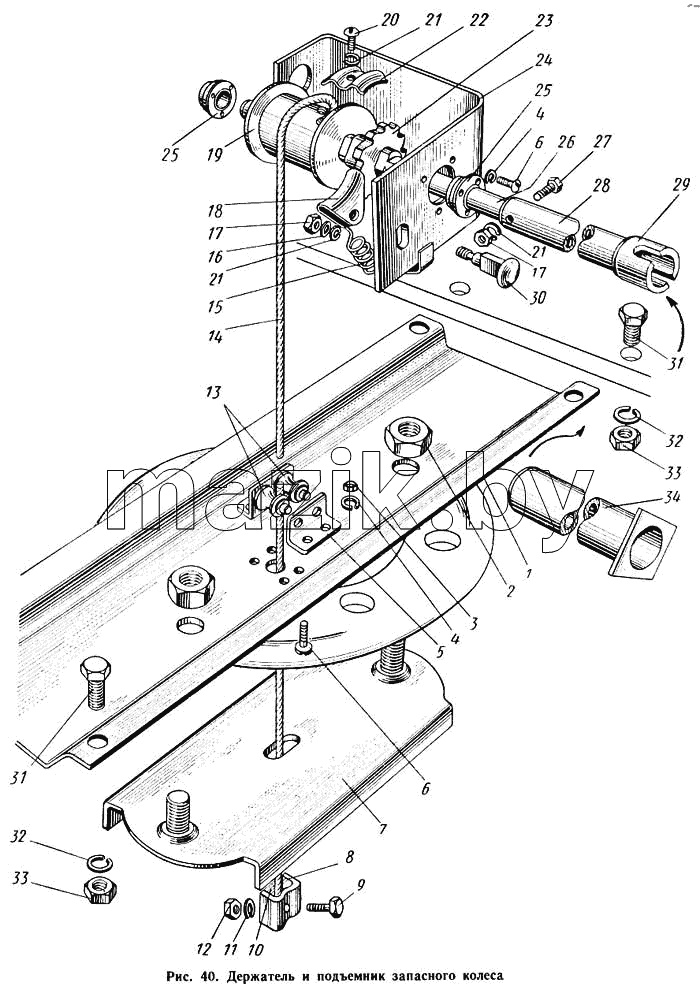 20 21 22 23 24 25 4 6 26 27 28 29 25 19 18 17 16 21 15 14 21 17 30 31 13 32 33 34 1 2 3 4 5 6 31 7 32 33 8 9 12 11 10

mazik.by

Рис. 40. Держатель и подъемник запасного колеса