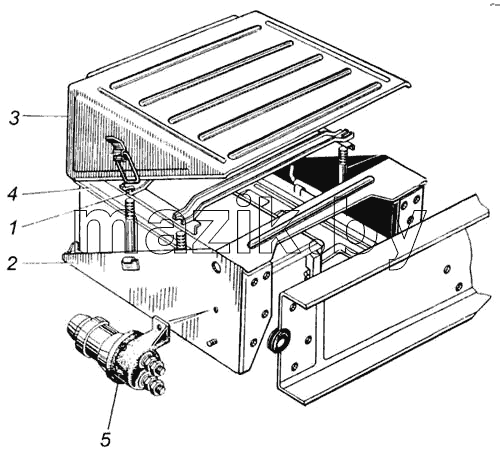 3
4
1
2
5
mazik.by