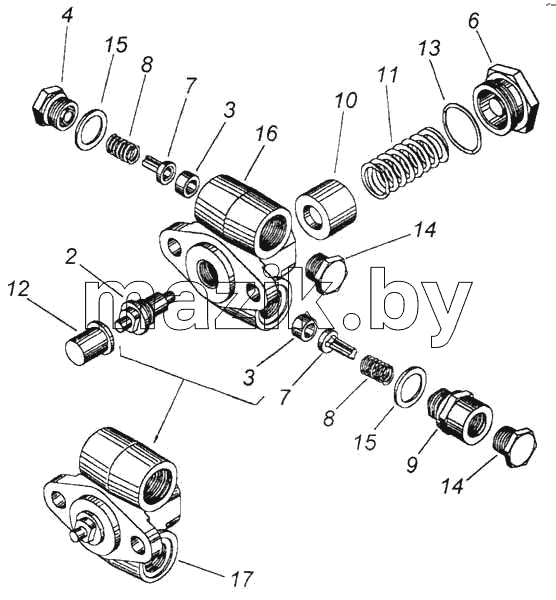 4
15
8
7
3
16
10
11
13
6
14
2
12
mazik.by
3
7
8
15
9
14
17