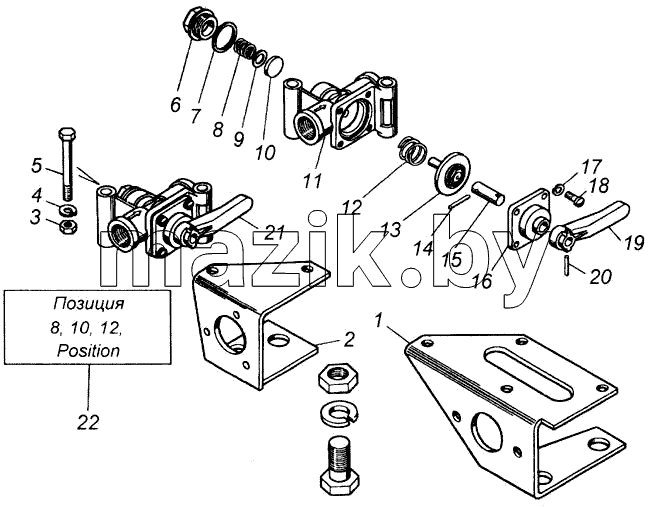 6
7
8
9
10
11
5
4
3
21
12
13
14
15
16
17
18
19
20
mazik.by
Позиция
8, 10, 12,
Position
22
2
1