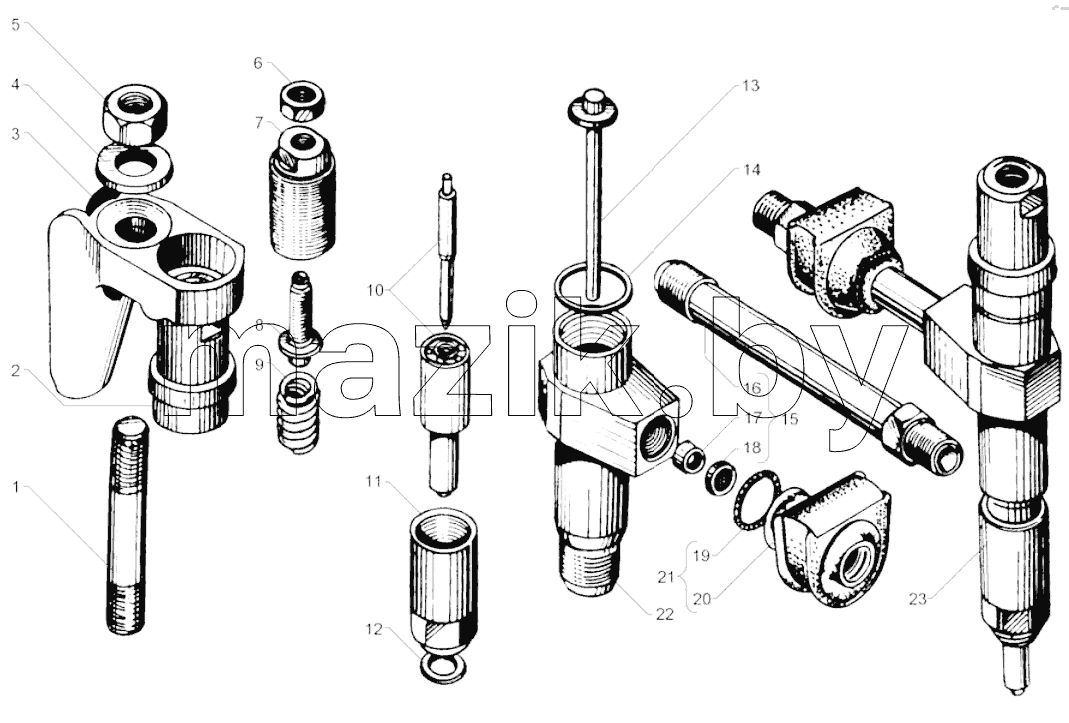 5
4
3
2
1
6
7
8
9
10
11
12
13
14
16
17
15
18
19
21
20
22
23
mazik.by