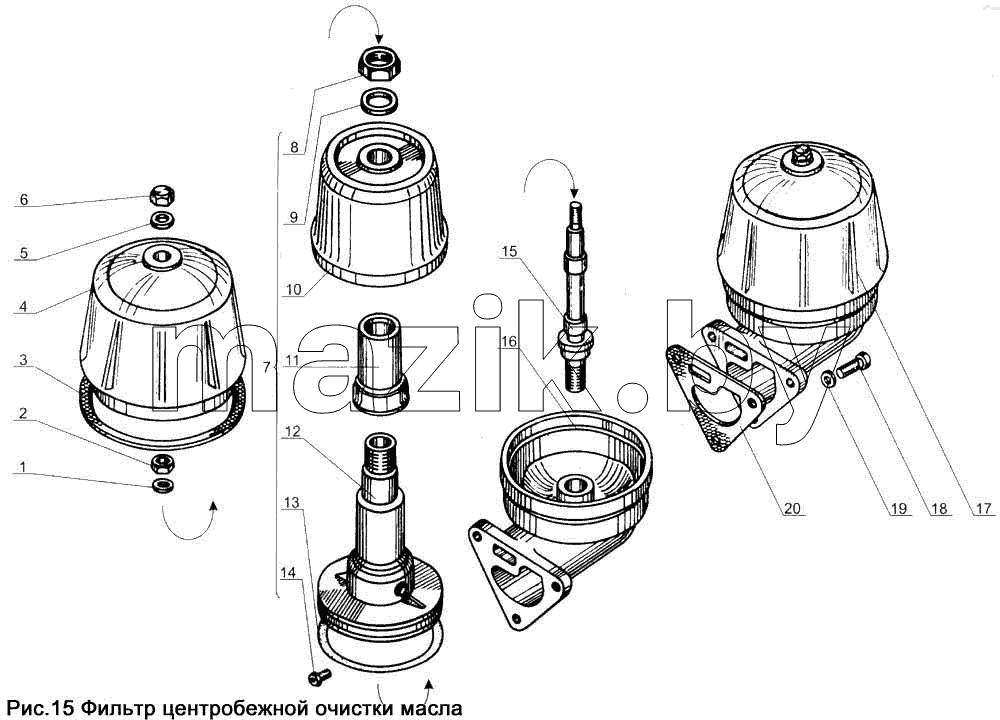 6
5
4
3
2
1
8
9
10
7
11
12
13
14
15
16
20
19
18
17
mazik.by
Рис.15 Фильтр центробежной очистки масла