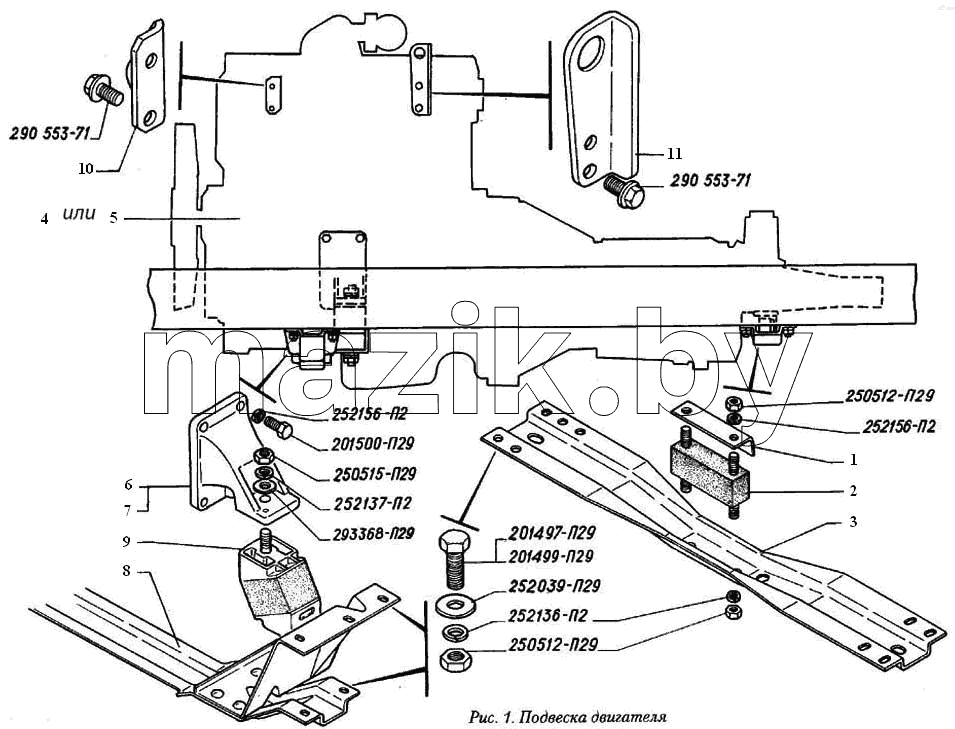 290 553-71
10
11
290 553-71
4 или 5
mazik.by
252156-П2
201500-П29
250515-П29
252137-П2
293368-П29
6
7
9
8
250512-П29
252156-П2
1
2
3
201497-П29
201499-П29
252039-П29
252136-П2
250512-П29
Рис. 1. Подвеска двигателя