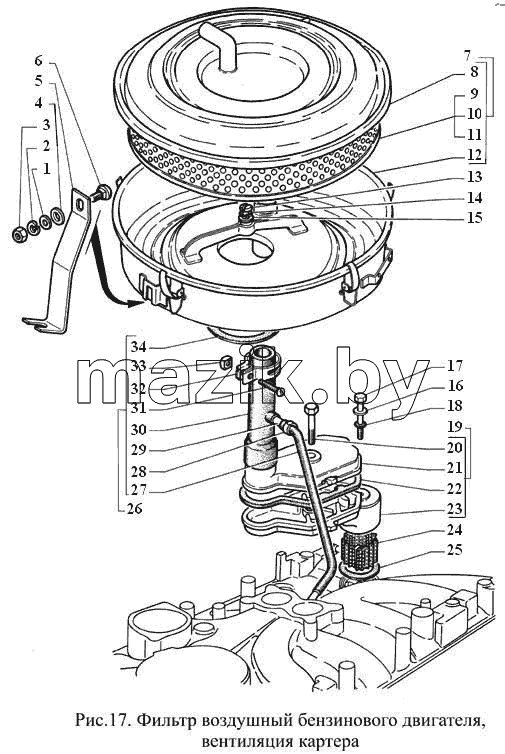 6
5
4
3
2
1
7
8
9
10
11
12
13
14
15
34
33
32
31
30
29
28
27
26
17
16
18
19
20
21
22
23
24
25

mazik.by

Рис.17. Фильтр воздушный бензинового двигателя, вентиляция картера