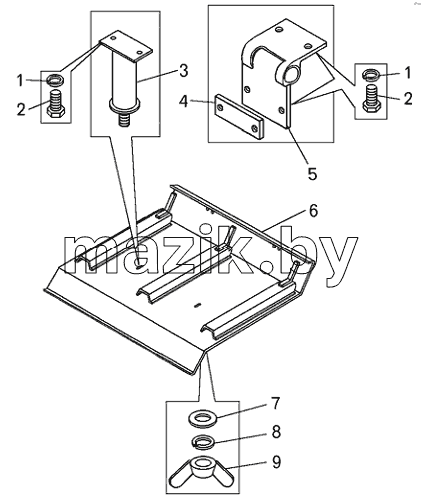 1
2
3
4
1
2
5
6
mazik.by
7
8
9