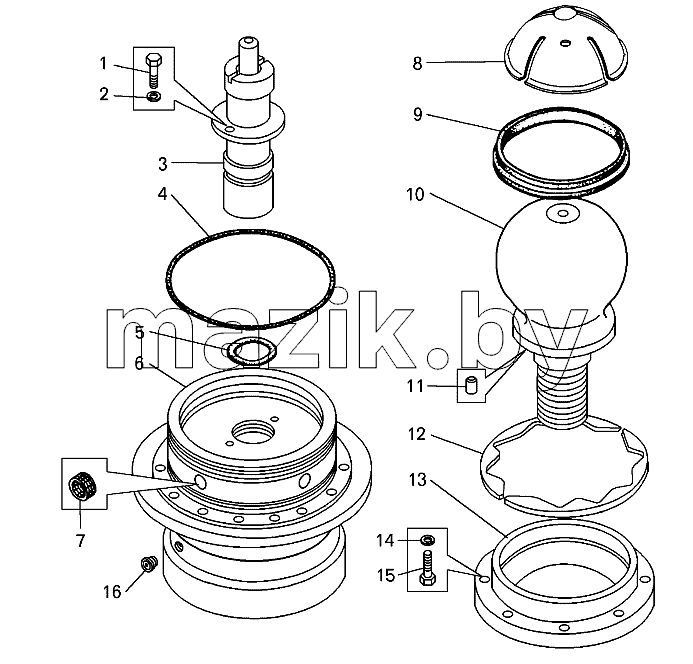 1
2
3
4
5
6
7
16
8
9
10
11
12
13
14
15
mazik.by