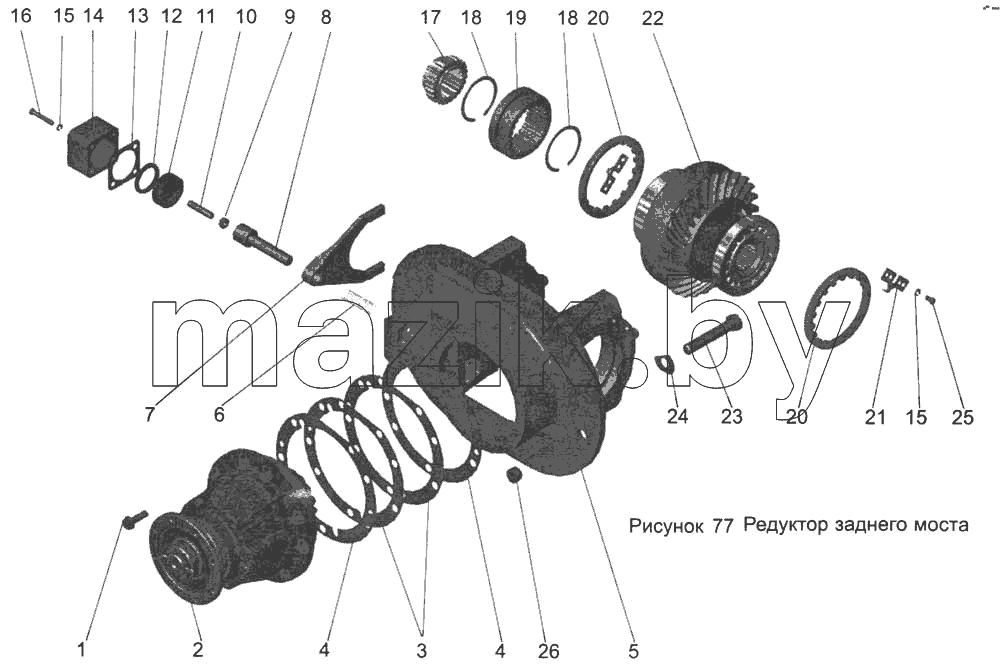 16 15 14 13 12 11 10 9 8

17 18 19 18 20 22

mazik.by

7 6

24 23 20 21 15 25

Рисунок 77 Редуктор заднего моста

1 2 4 3 4 26 5